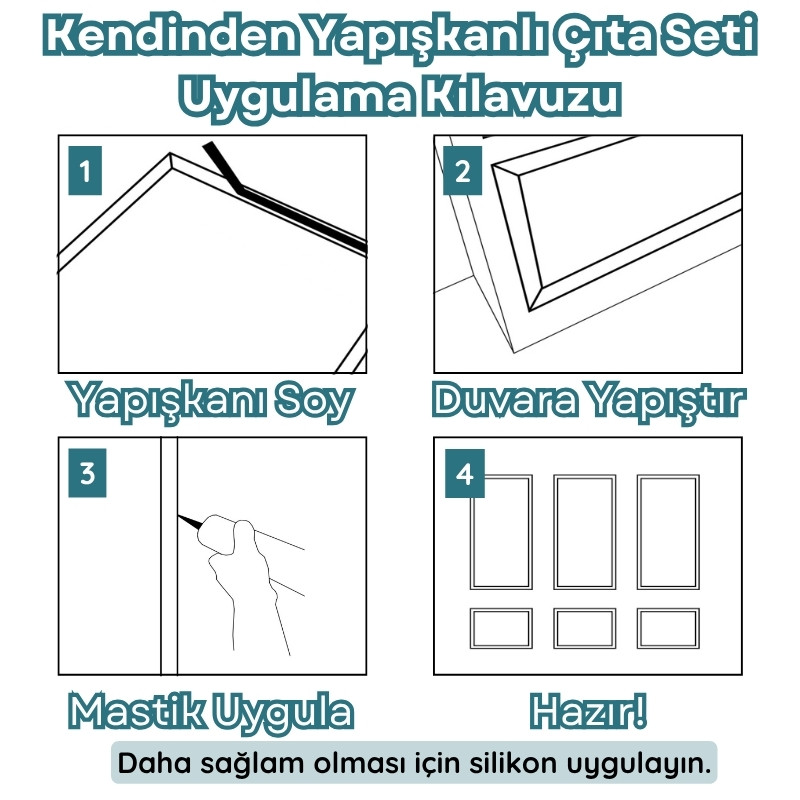 Kendinden Yapışkanlı Çıta Seti
Uygulama Kılavuzu

1
Yapışkanı Soy

2
Duvara Yapıştır

3
Mastik Uygula

4
Hazır!

Daha sağlam olması için silikon uygulayın.